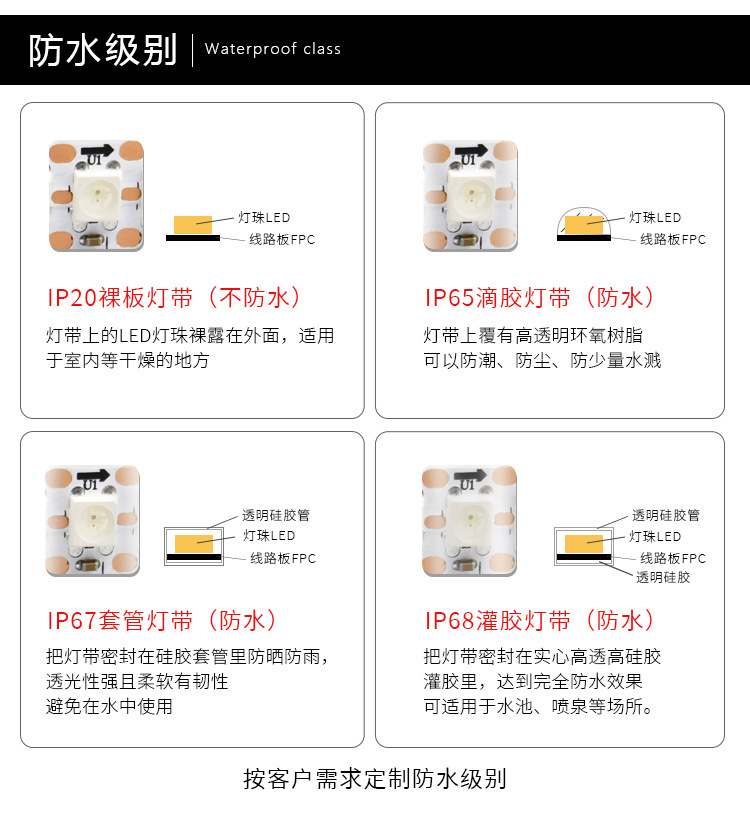 防水级别 | Waterproof class

U1

灯珠LED
线路板FPC

IP20裸板灯带（不防水）

灯带上的LED灯珠裸露在外面，适用于室内等干燥的地方

U1

灯珠LED
线路板FPC

IP65滴胶灯带（防水）

灯带上覆有高透明环氧树脂
可以防潮、防尘、防少量水溅

U1

透明硅胶管
灯珠LED
线路板FPC

IP67套管灯带（防水）

把灯带密封在硅胶套管里防晒防雨，
透光性强且柔软有韧性
避免在水中使用

U1

透明硅胶管
灯珠LED
线路板FPC
透明硅胶

IP68灌胶灯带（防水）

把灯带密封在实心高透高硅胶
灌胶里，达到完全防水效果
可适用于水池、喷泉等场所。

按客户需求定制防水级别